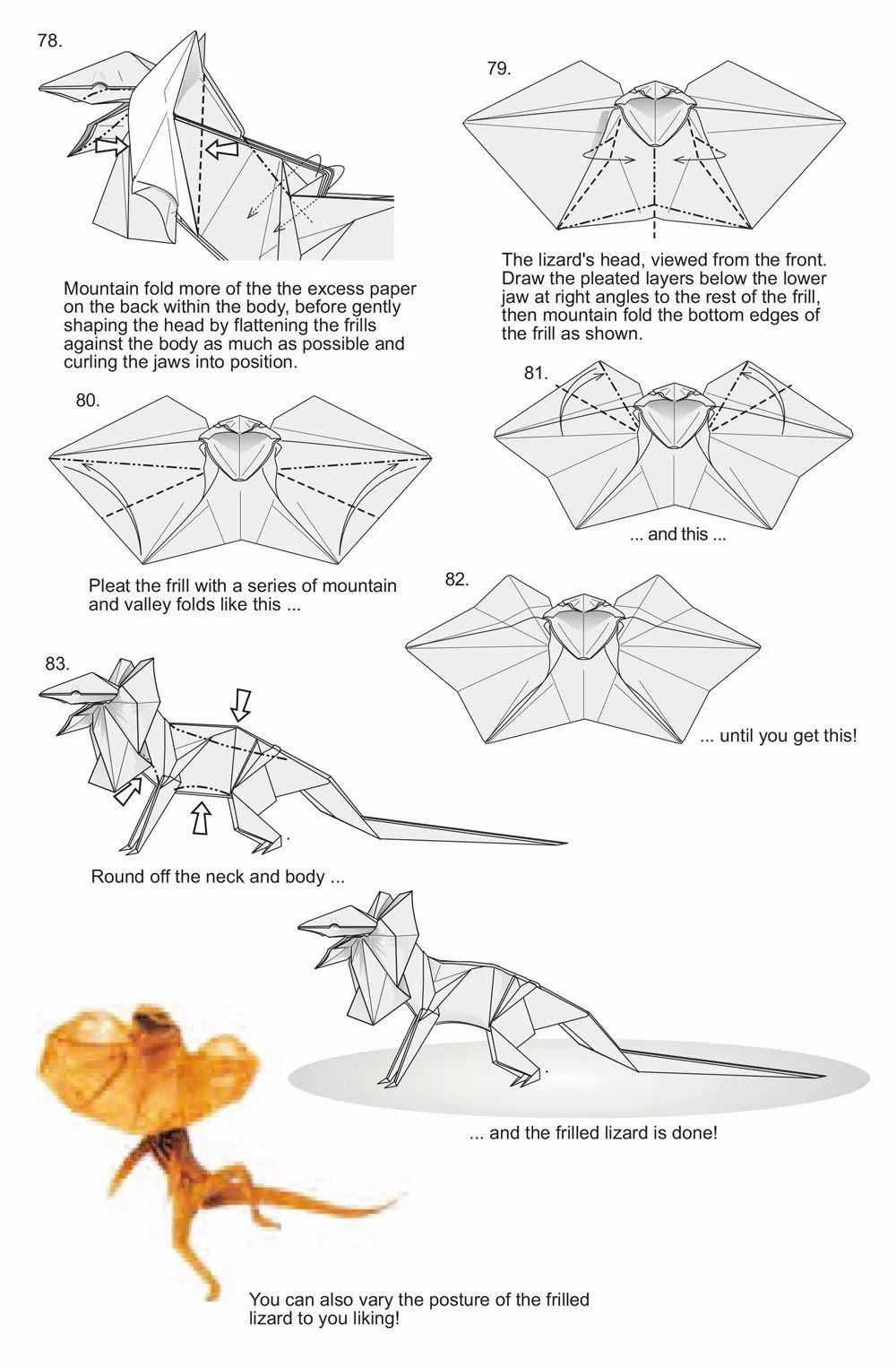 78.

Mountain fold more of the the excess paper on the back within the body, before gently shaping the head by flattening the frills against the body as much as possible and curling the jaws into position.

79.

The lizard's head, viewed from the front. Draw the pleated layers below the lower jaw at right angles to the rest of the frill, then mountain fold the bottom edges of the frill as shown.

80.

Pleat the frill with a series of mountain and valley folds like this ...

81.

... and this ...

82.

... until you get this!

83.

Round off the neck and body ...

... and the frilled lizard is done!

You can also vary the posture of the frilled lizard to you liking!