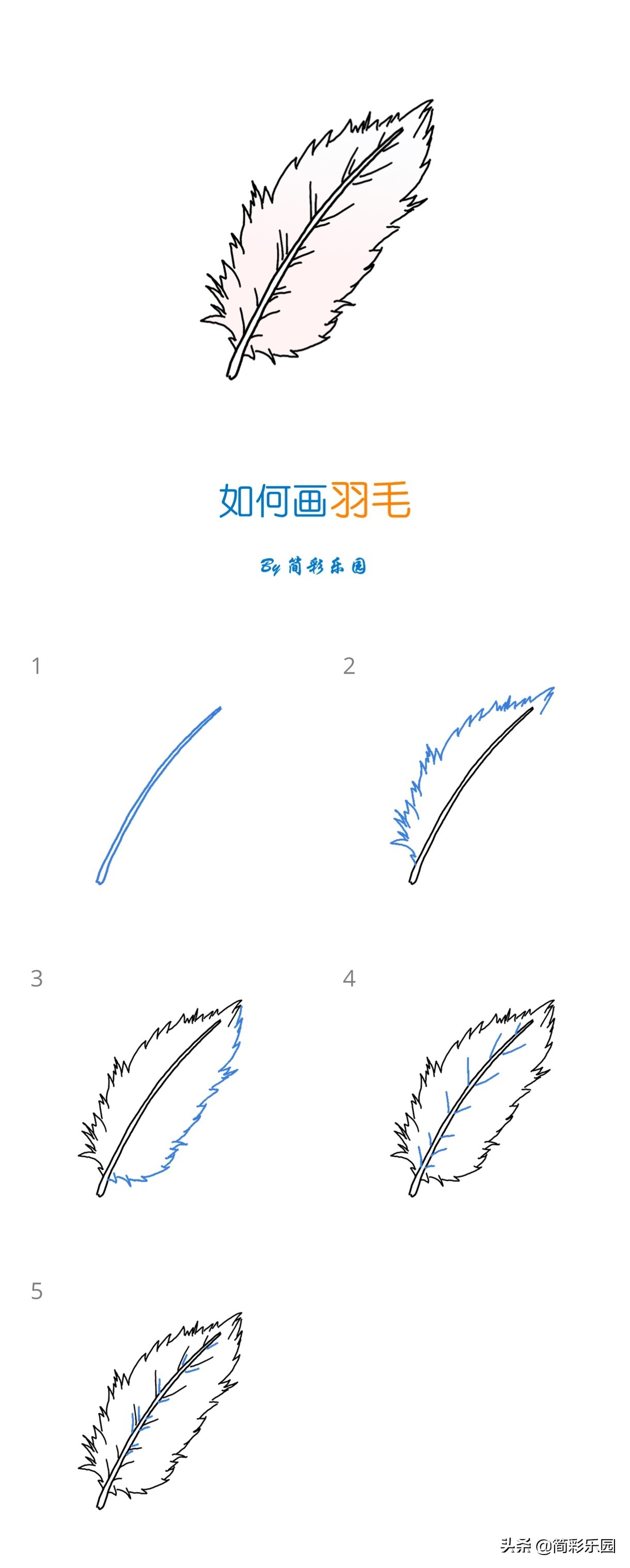 如何画羽毛

By 简彩乐园

1

2

3

4

5

头条 @简彩乐园