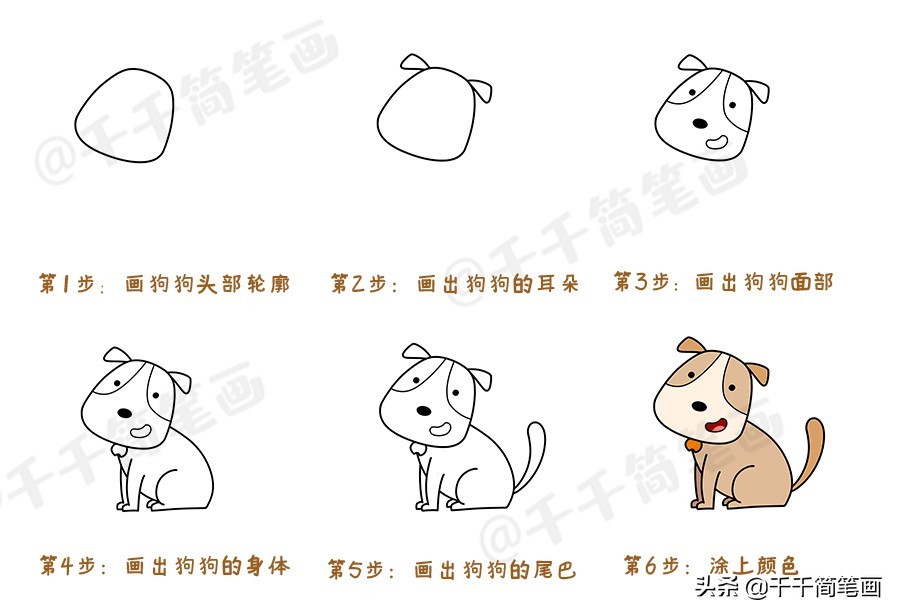 @千千简笔画

第1步：画狗狗头部轮廓

第2步：画出狗狗的耳朵

第3步：画出狗狗面部

第4步：画出狗狗的身体

第5步：画出狗狗的尾巴

第6步：涂上颜色

头条 @千千简笔画