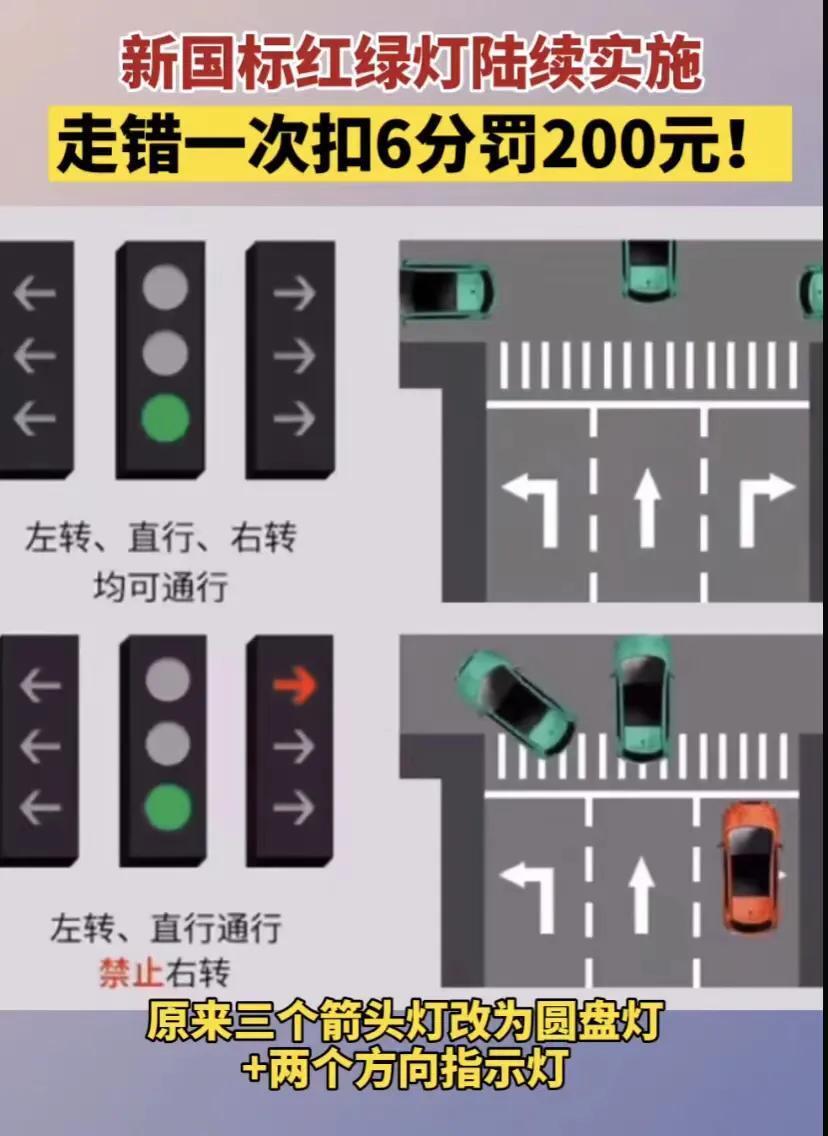 新国标红绿灯陆续实施

走错一次扣6分罚200元！

左转、直行、右转
均可通行

左转、直行通行
禁止右转

原来三个箭头灯改为圆盘灯
+两个方向指示灯